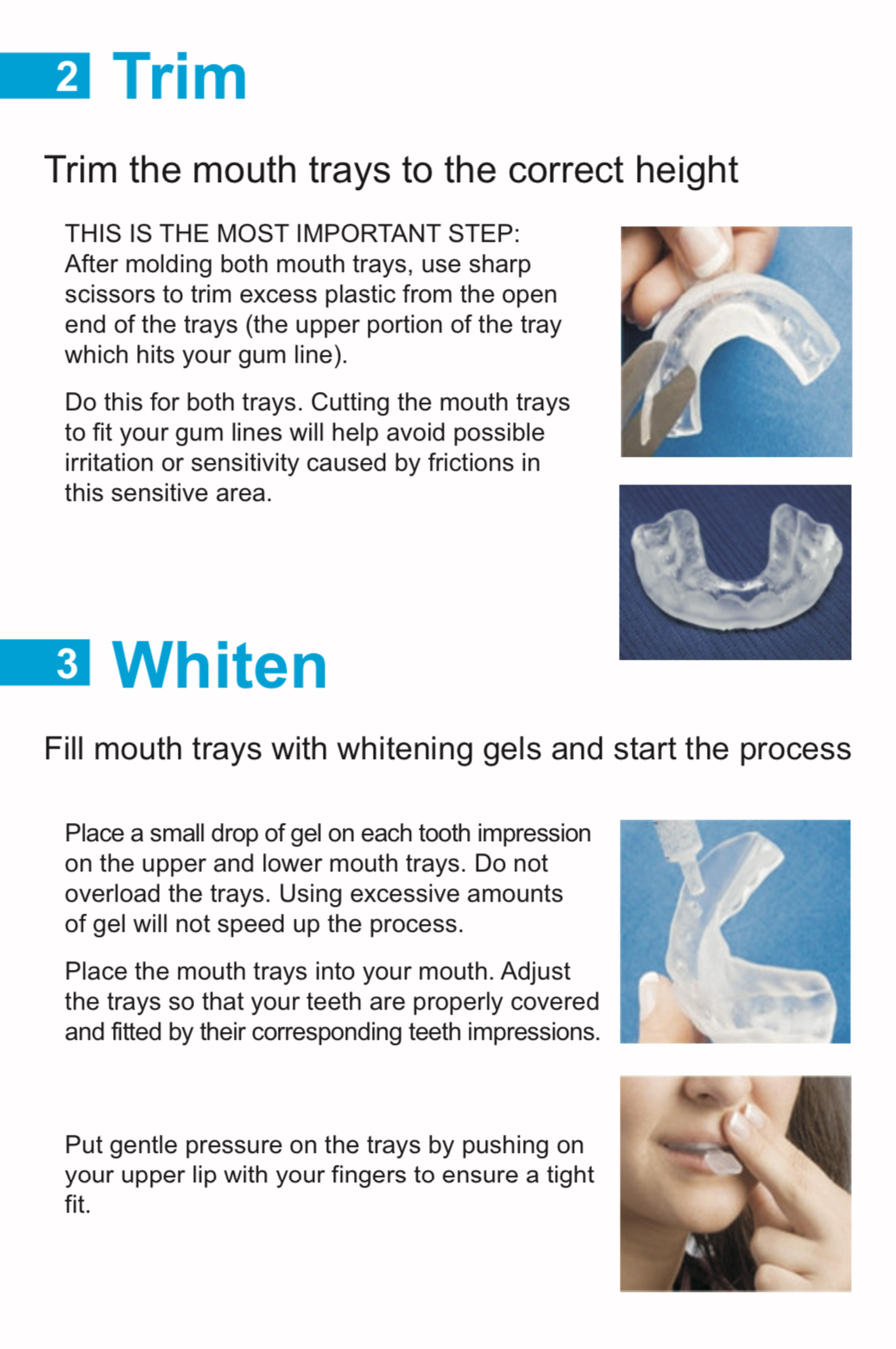 2 Trim

Trim the mouth trays to the correct height

THIS IS THE MOST IMPORTANT STEP: After molding both mouth trays, use sharp scissors to trim excess plastic from the open end of the trays (the upper portion of the tray which hits your gum line).

Do this for both trays. Cutting the mouth trays to fit your gum lines will help avoid possible irritation or sensitivity caused by frictions in this sensitive area.

3 Whiten

Fill mouth trays with whitening gels and start the process

Place a small drop of gel on each tooth impression on the upper and lower mouth trays. Do not overload the trays. Using excessive amounts of gel will not speed up the process.

Place the mouth trays into your mouth. Adjust the trays so that your teeth are properly covered and fitted by their corresponding teeth impressions.

Put gentle pressure on the trays by pushing on your upper lip with your fingers to ensure a tight fit.